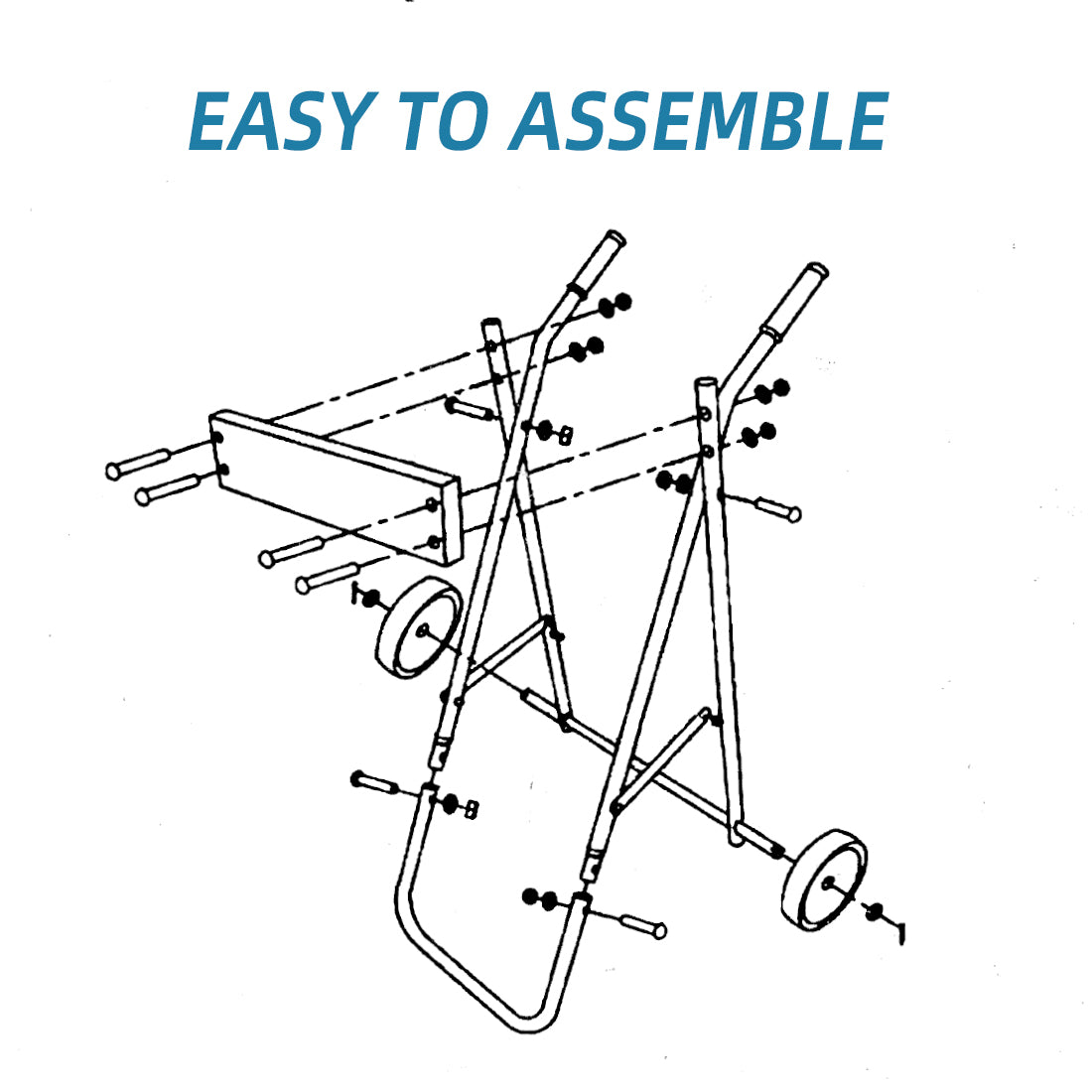 EASY TO ASSEMBLE